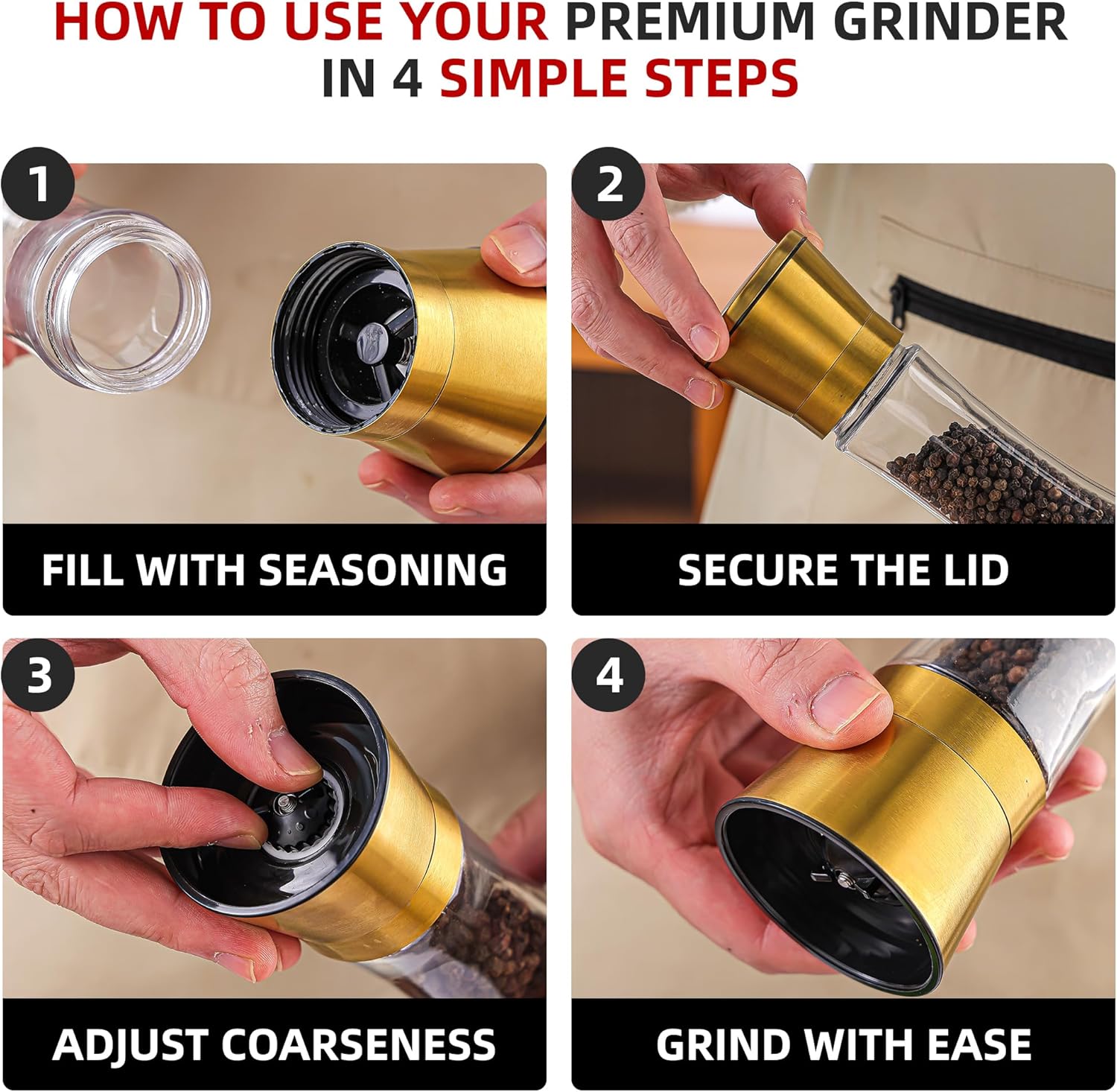 HOW TO USE YOUR PREMIUM GRINDER IN 4 SIMPLE STEPS

1

FILL WITH SEASONING

2

SECURE THE LID

3

ADJUST COARSENESS

4

GRIND WITH EASE