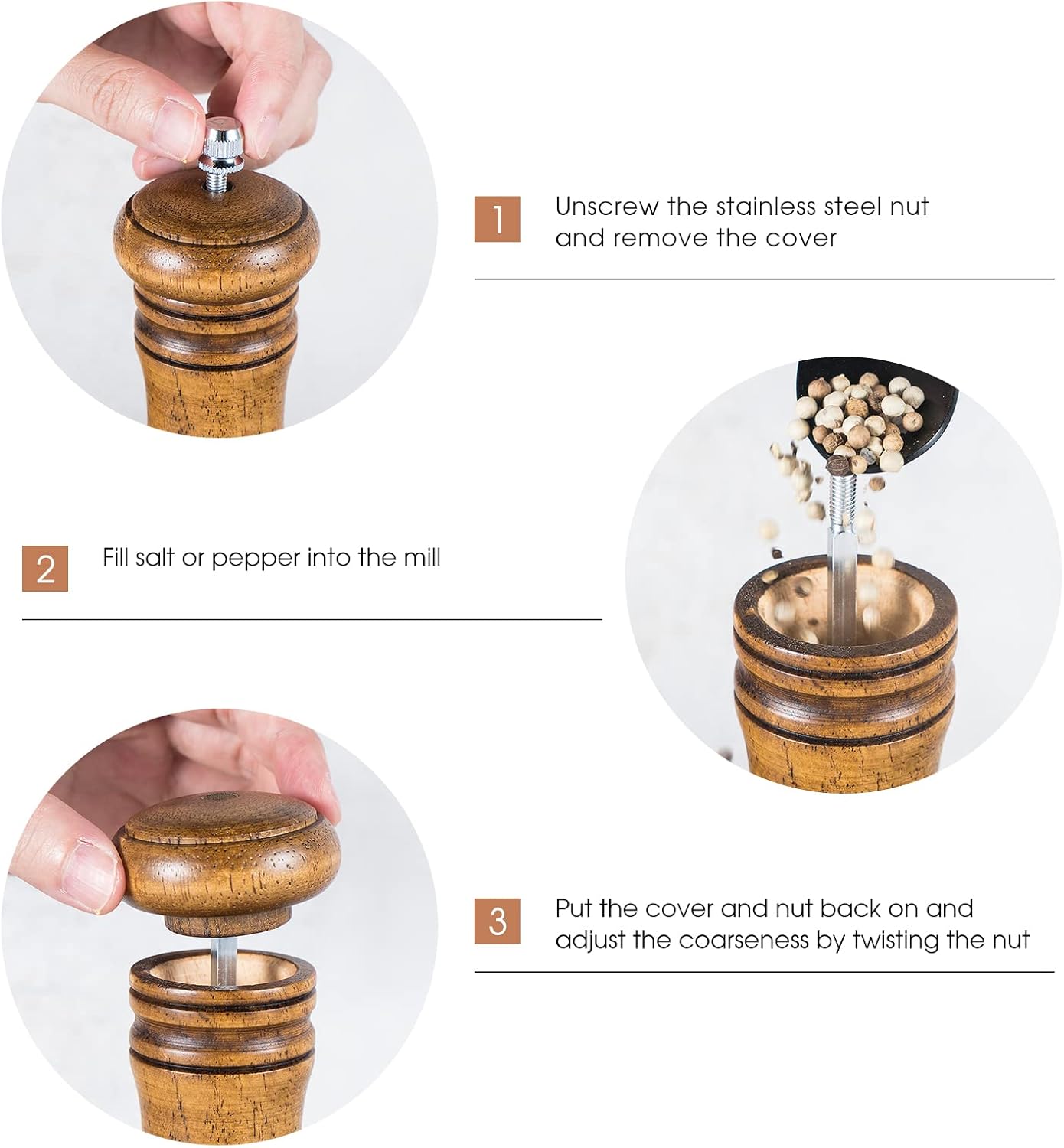 1

Unscrew the stainless steel nut and remove the cover

2

Fill salt or pepper into the mill

3

Put the cover and nut back on and adjust the coarseness by twisting the nut