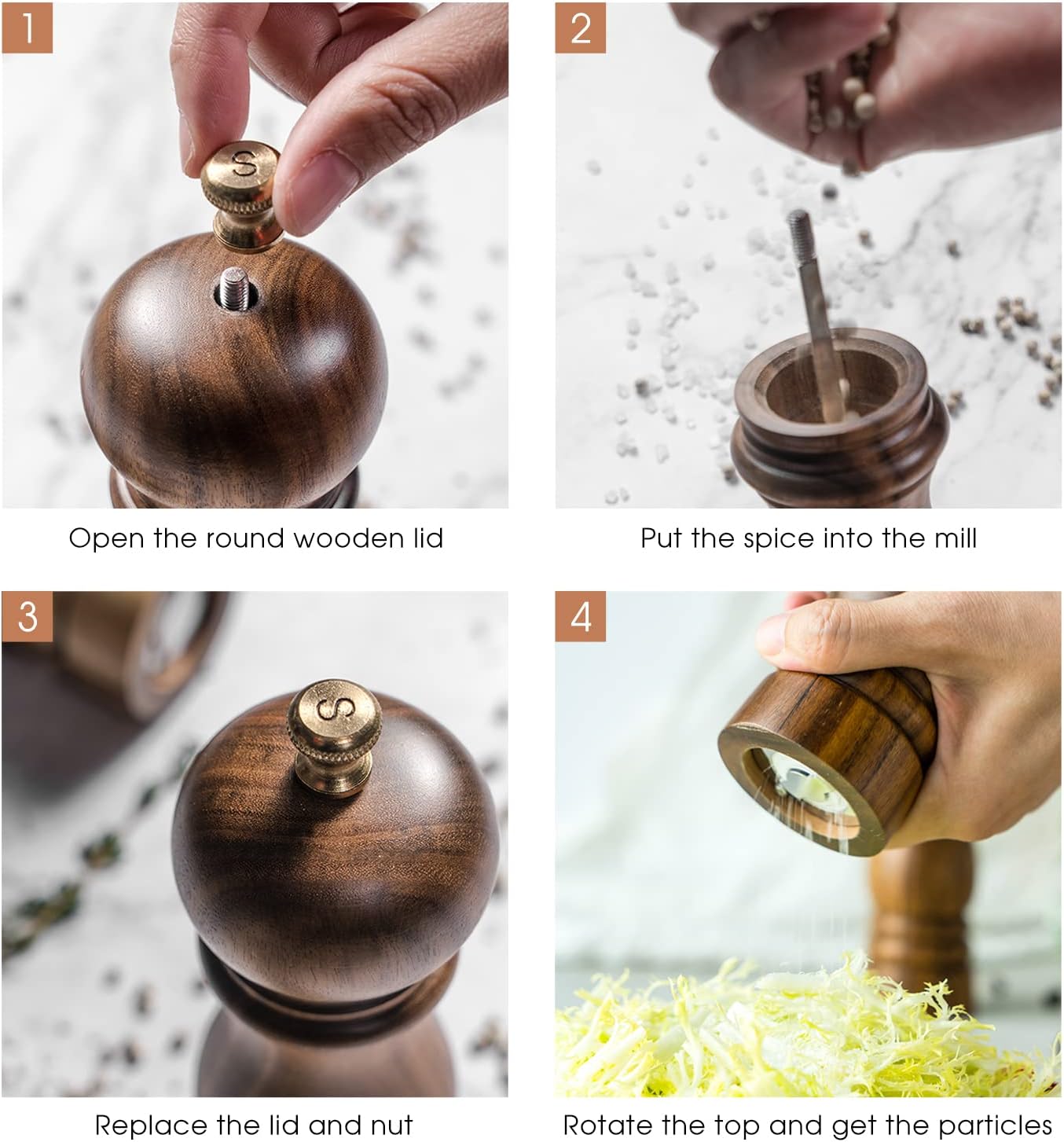 1

S

Open the round wooden lid

2

Put the spice into the mill

3

S

Replace the lid and nut

4

Rotate the top and get the particles