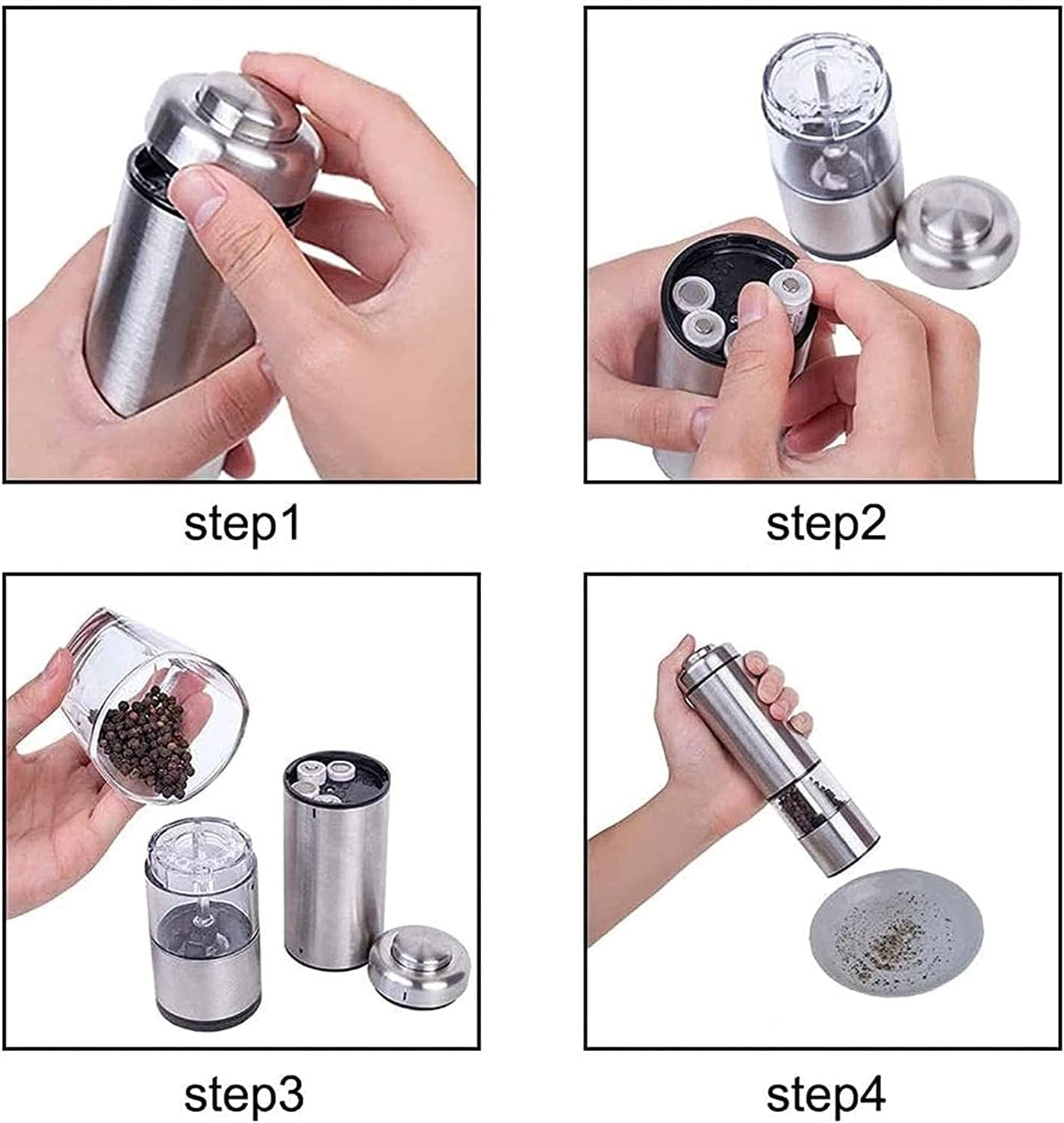 step1

step2

step3

step4