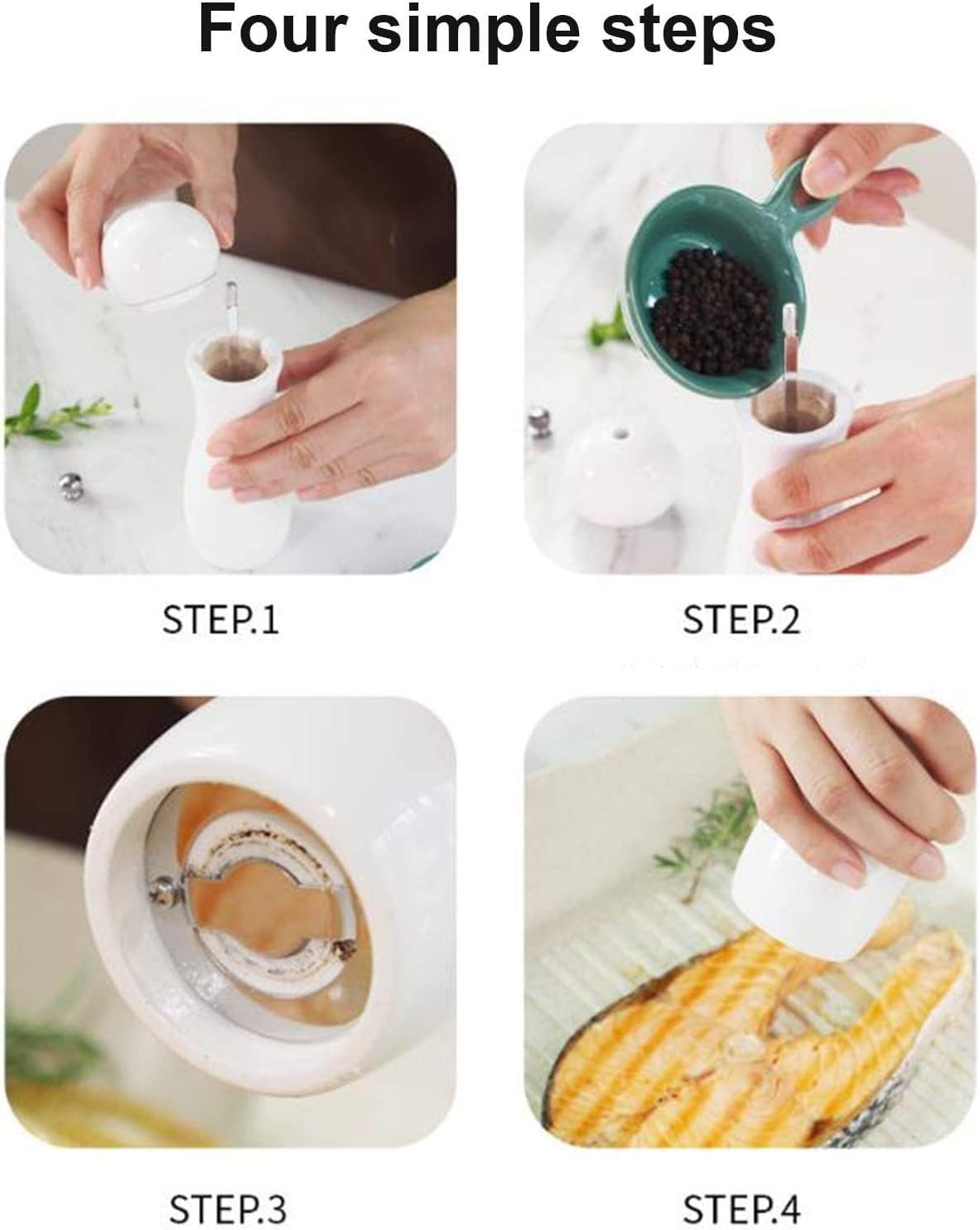 Four simple steps

STEP.1

STEP.2

STEP.3

STEP.4