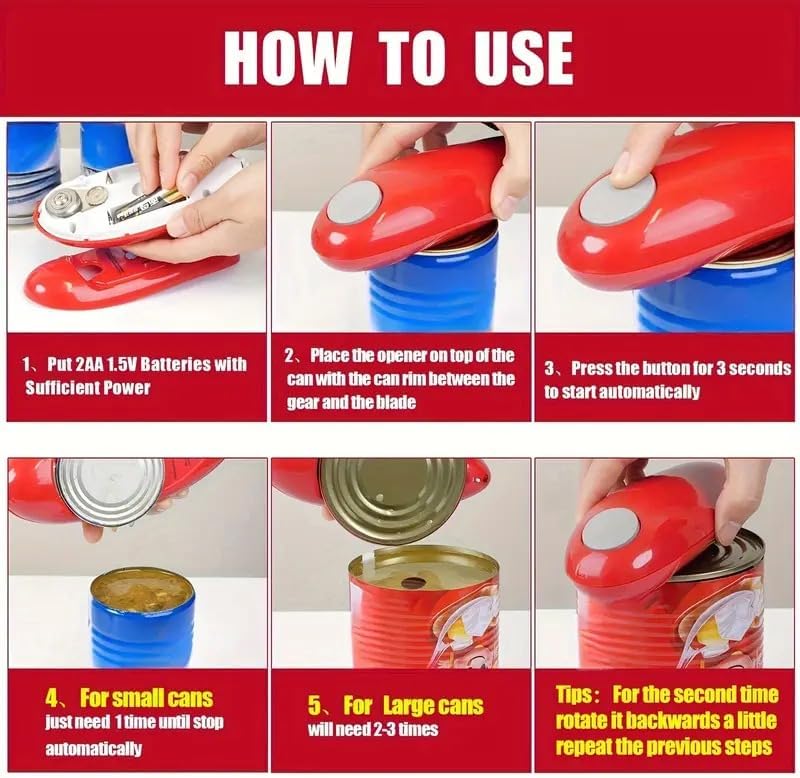 HOW TO USE

1、Put 2AA 1.5V Batteries with Sufficient Power

2、Place the opener on top of the can with the can rim between the gear and the blade

3、Press the button for 3 seconds to start automatically

4、For small cans just need 1 time until stop automatically

5、For Large cans will need 2-3 times

Tips: For the second time rotate it backwards a little repeat the previous steps