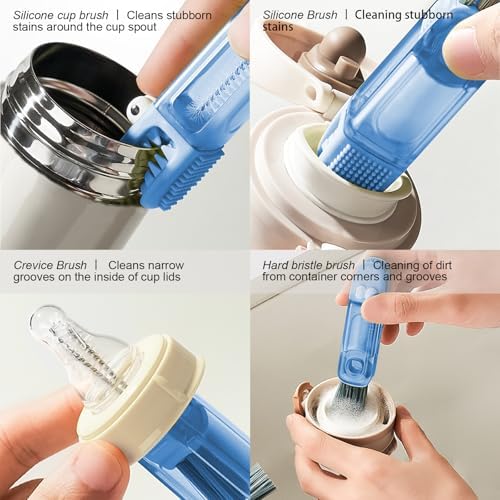 Silicone cup brush | Cleans stubborn stains around the cup spout

Silicone Brush | Cleaning stubborn stains

Crevice Brush | Cleans narrow grooves on the inside of cup lids

Hard bristle brush | Cleaning of dirt from container corners and grooves