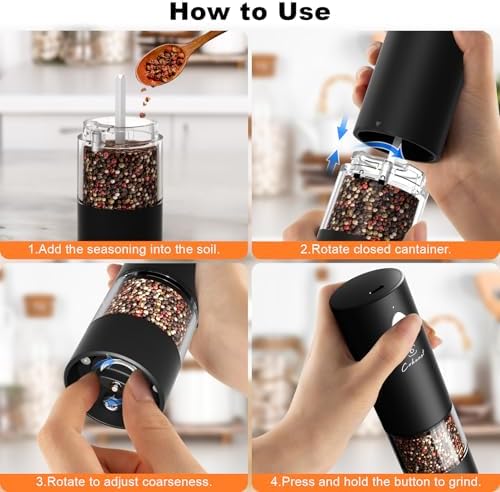 How to Use

1.Add the seasoning into the soil.

2.Rotate closed cantainer.

3.Rotate to adjust coarseness.

Cokunst

4.Press and hold the button to grind.