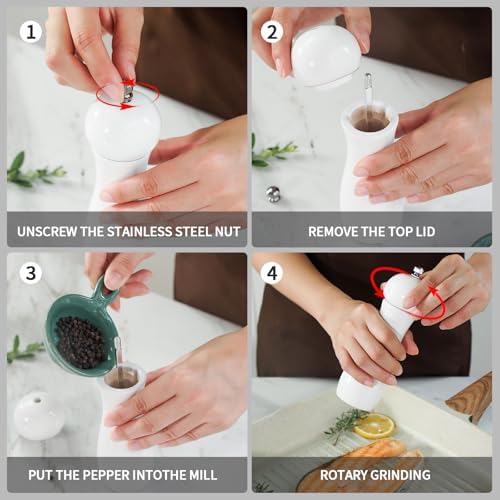 1

UNSCREW THE STAINLESS STEEL NUT

2

REMOVE THE TOP LID

3

PUT THE PEPPER INTOTHE MILL

4

ROTARY GRINDING