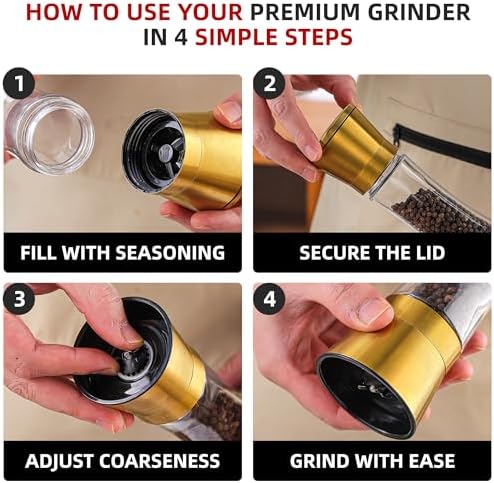 HOW TO USE YOUR PREMIUM GRINDER IN 4 SIMPLE STEPS

1
FILL WITH SEASONING

2
SECURE THE LID

3
ADJUST COARSENESS

4
GRIND WITH EASE