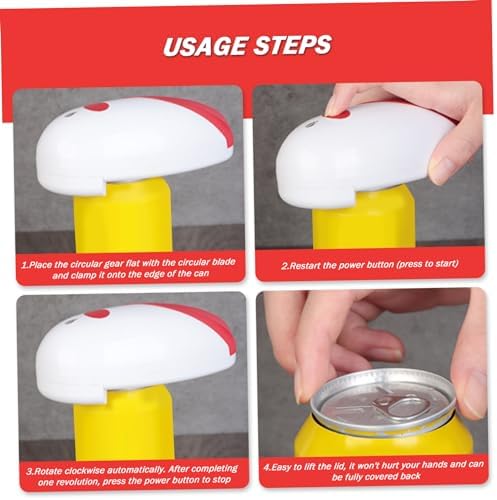 USAGE STEPS

1.Place the circular gear flat with the circular blade and clamp it onto the edge of the can

2.Restart the power button (press to start)

3.Rotate clockwise automatically. After completing one revolution, press the power button to stop

4.Easy to lift the lid, it won't hurt your hands and can be fully covered back