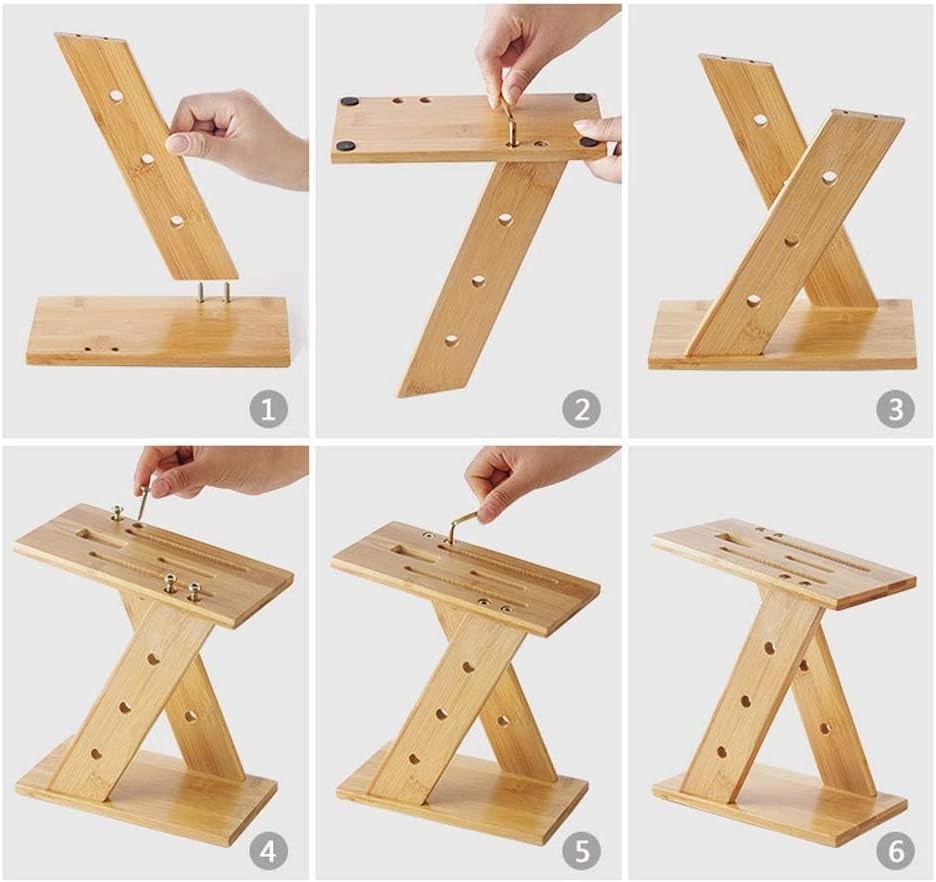 1
2
3
4
5
6