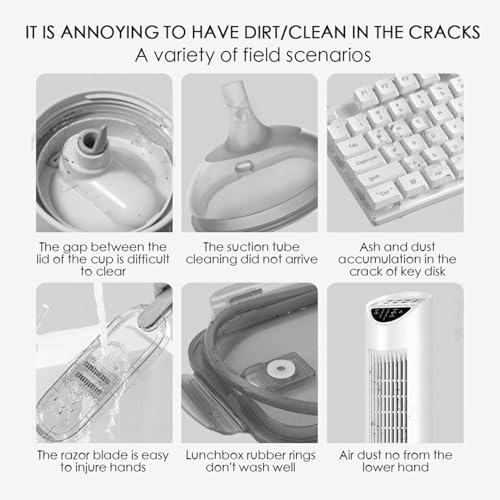 IT IS ANNOYING TO HAVE DIRT/CLEAN IN THE CRACKS
A variety of field scenarios

F1 F2 F3

Tab

Capslock

Shift

Ctrl

Alt

The gap between the lid of the cup is difficult to clear

The suction tube cleaning did not arrive

Ash and dust accumulation in the crack of key disk

The razor blade is easy to injure hands

Lunchbox rubber rings don't wash well

Air dust no from the lower hand